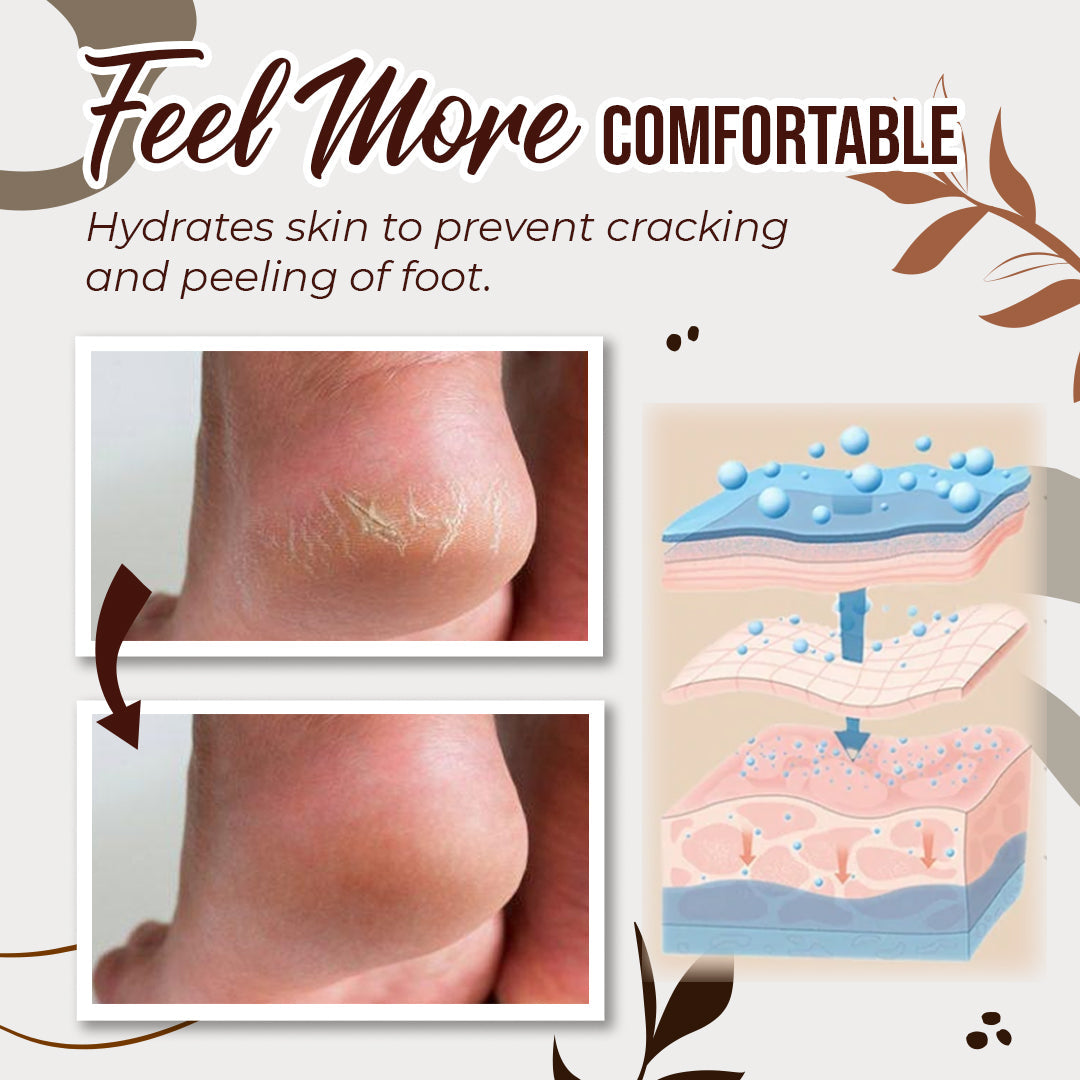 Feel More COMFORTABLE

Hydrates skin to prevent cracking and peeling of foot.