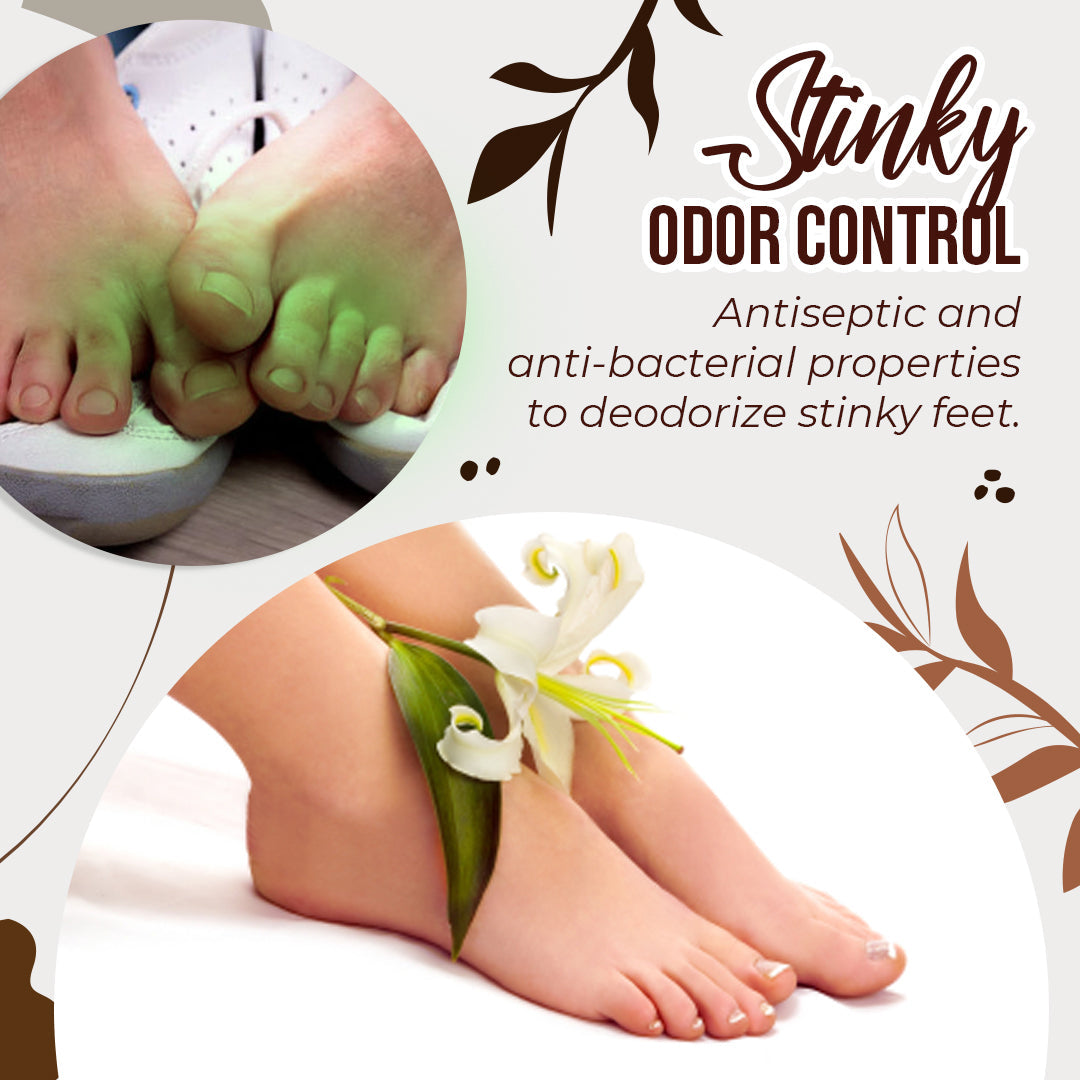 Stinky
ODOR CONTROL

Antiseptic and anti-bacterial properties to deodorize stinky feet.