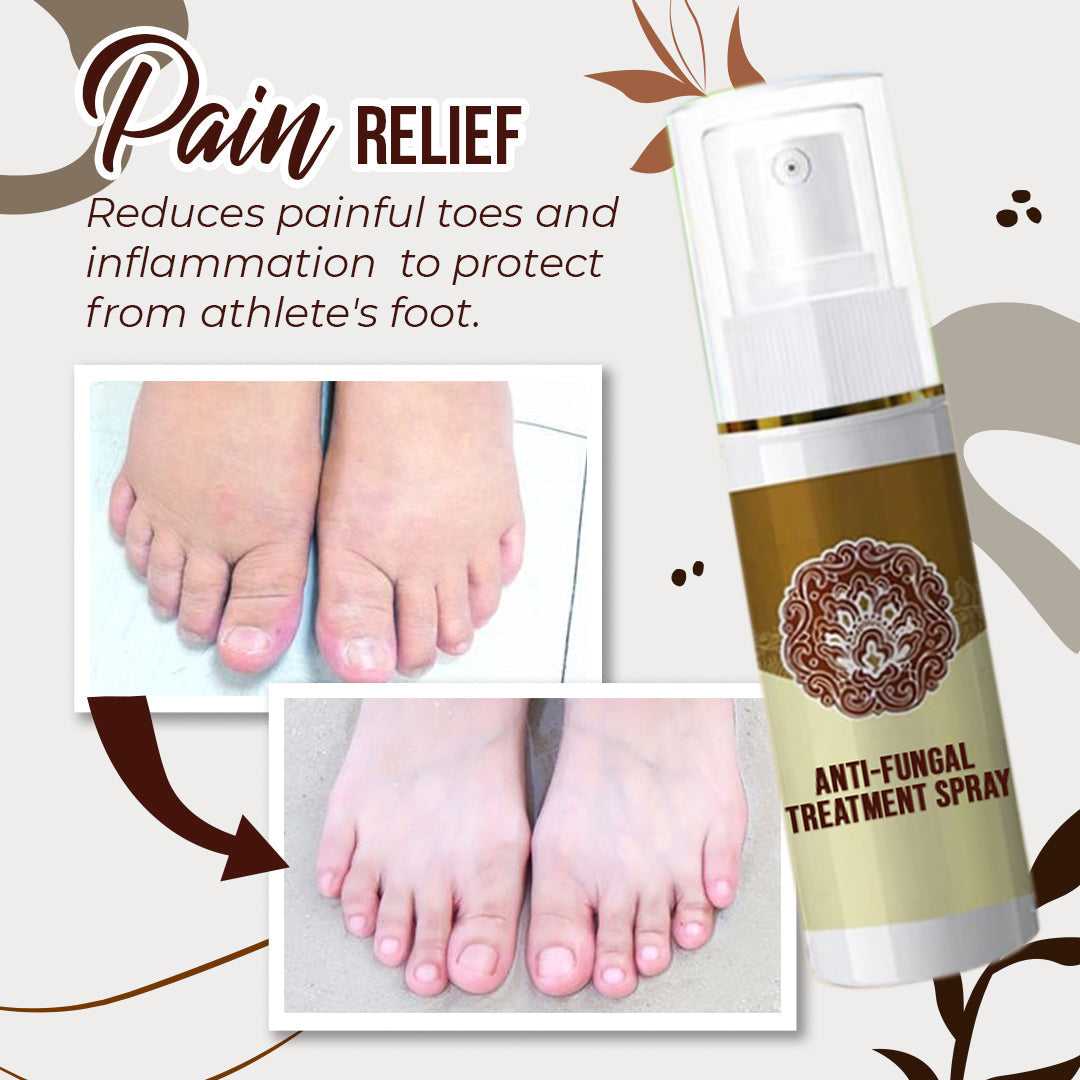 Pain RELIEF

Reduces painful toes and inflammation  to protect from athlete's foot.

ANTI-FUNGAL TREATMENT SPRAY